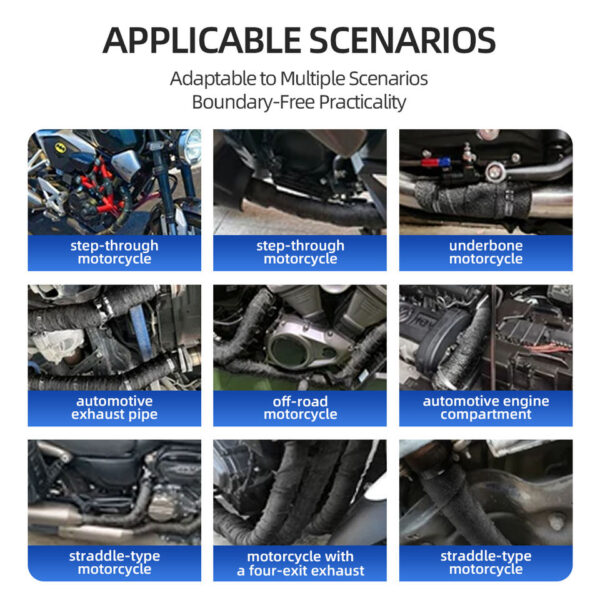 APPLICABLE SCENARIOS

Adaptable to Multiple Scenarios
Boundary-Free Practicality

step-through motorcycle

step-through motorcycle

underbone motorcycle

automotive exhaust pipe

off-road motorcycle

automotive engine compartment

straddle-type motorcycle

motorcycle with a four-exit exhaust

straddle-type motorcycle